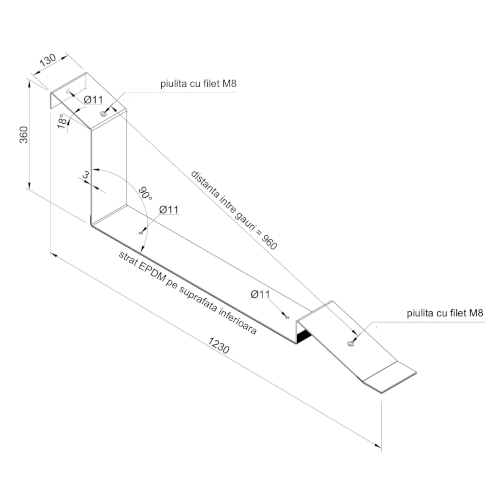 130

piulita cu filet M8

Ø11

18°

360

3

90°

Ø11

distanta intre gauri = 960

strat EPDM pe suprafata inferioara

Ø11

piulita cu filet M8

1230